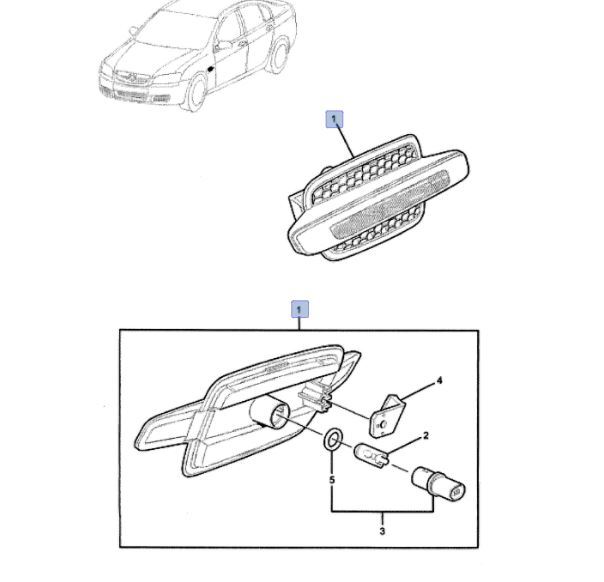 1

1

4

2

5

3